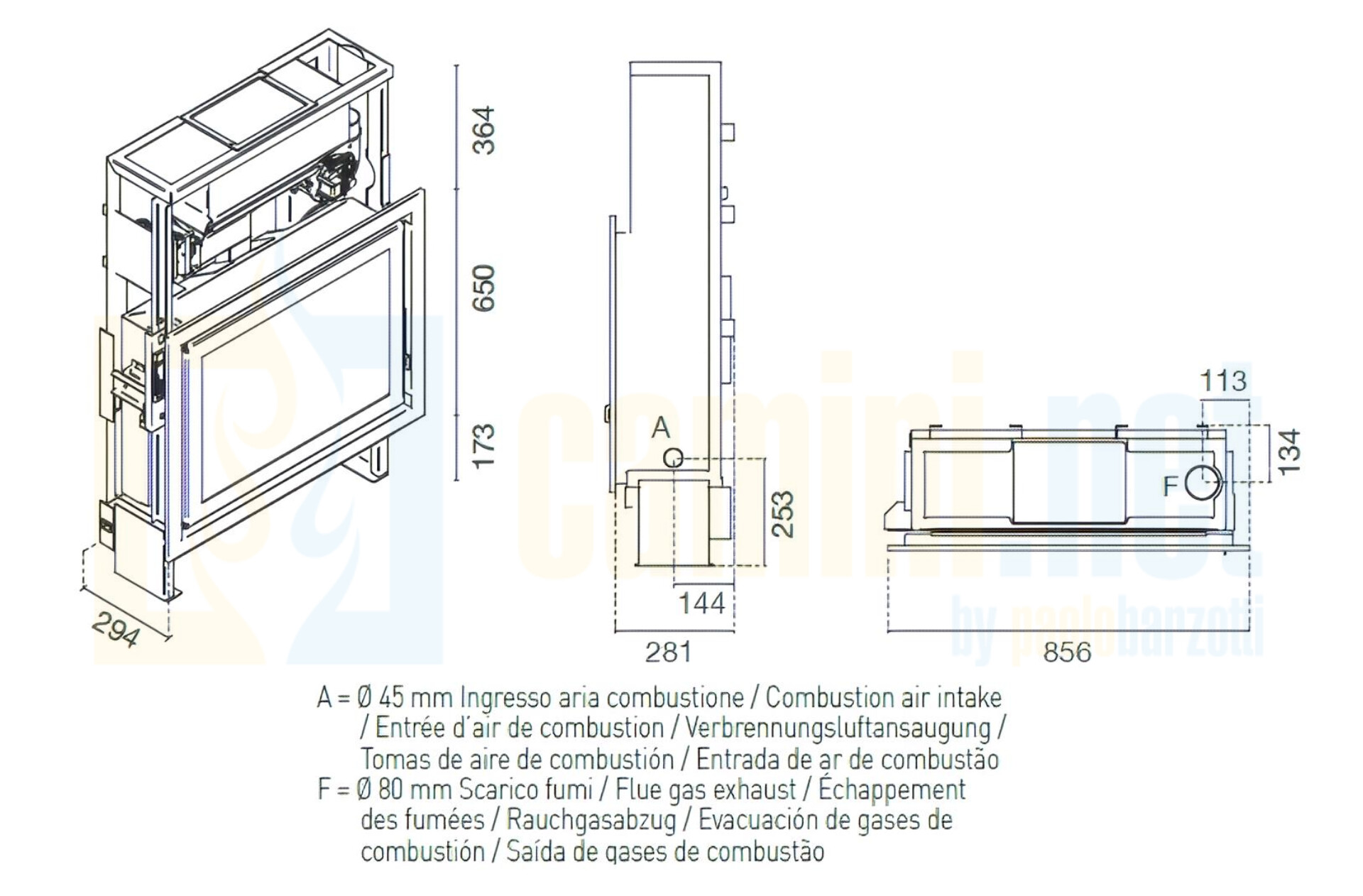 364
650
173
294
A
253
144
281
113
134
F
856
camini.net
by paolobarzotti

A = Ø 45 mm Ingresso aria combustione / Combustion air intake / Entrée d'air de combustion / Verbrennungsluftansaugung / Tomas de aire de combustión / Entrada de ar de combustão
F = Ø 80 mm Scarico fumi / Flue gas exhaust / Échappement des fumées / Rauchgasabzug / Evacuación de gases de combustión / Saída de gases de combustão